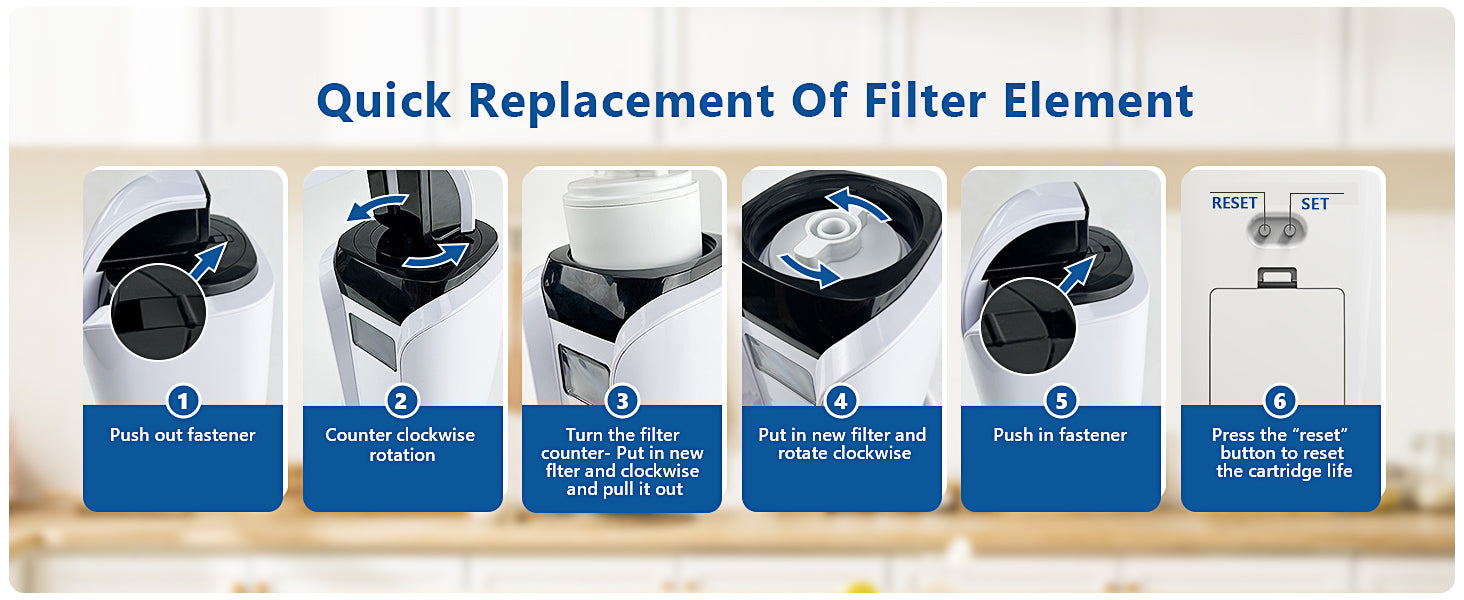 Quick Replacement Of Filter Element

1
Push out fastener

2
Counter clockwise rotation

3
Turn the filter counter- Put in new flter and clockwise and pull it out

4
Put in new filter and rotate clockwise

5
Push in fastener

RESET SET

6
Press the "reset" button to reset the cartridge life